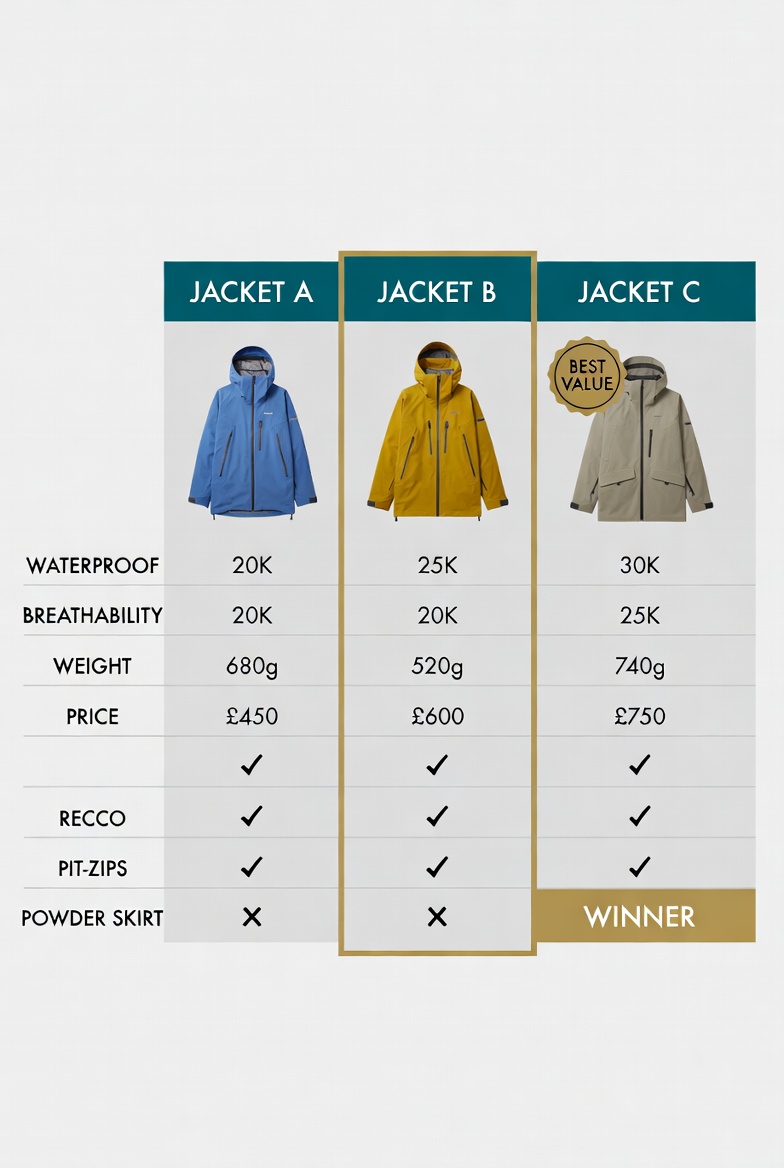 | | JACKET A | JACKET B | JACKET C |
|---|---|---|---|
| | | | BEST VALUE |
| WATERPROOF | 20K | 25K | 30K |
| BREATHABILITY | 20K | 20K | 25K |
| WEIGHT | 680g | 520g | 740g |
| PRICE | £450 | £600 | £750 |
| | ✓ | ✓ | ✓ |
| RECCO | ✓ | ✓ | ✓ |
| PIT-ZIPS | ✓ | ✓ | ✓ |
| POWDER SKIRT | ✕ | ✕ | WINNER |